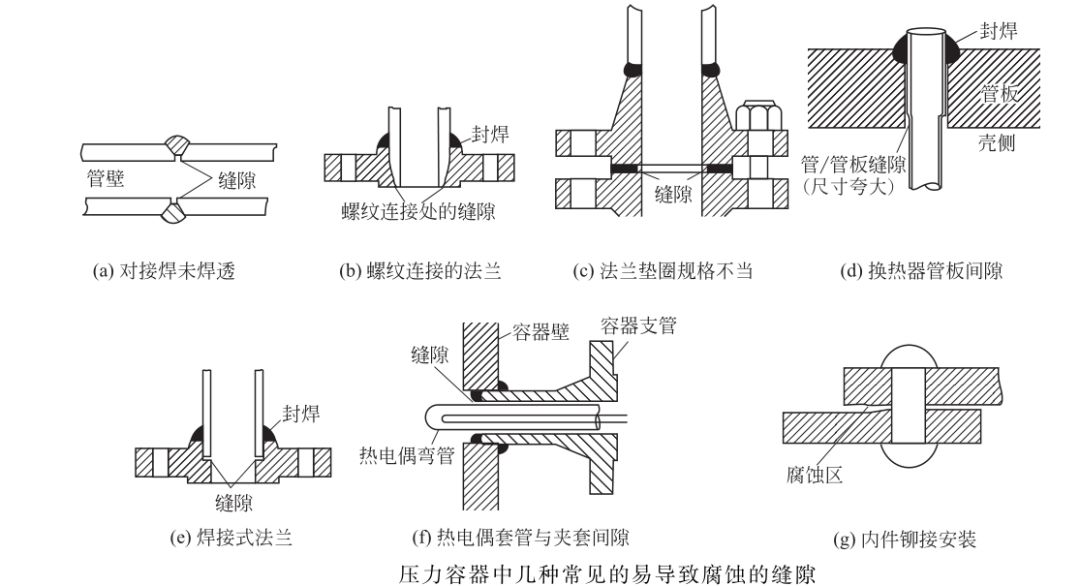 管壁
缝隙

(a) 对接焊未焊透

封焊
螺纹连接处的缝隙

(b) 螺纹连接的法兰

缝隙

(c) 法兰垫圈规格不当

封焊
管板
壳侧
管/管板缝隙
(尺寸夸大)

(d) 换热器管板间隙

封焊
缝隙

(e) 焊接式法兰

容器壁
容器支管
缝隙
热电偶弯管

(f) 热电偶套管与夹套间隙

腐蚀区

(g) 内件铆接安装

压力容器中几种常见的易导致腐蚀的缝隙